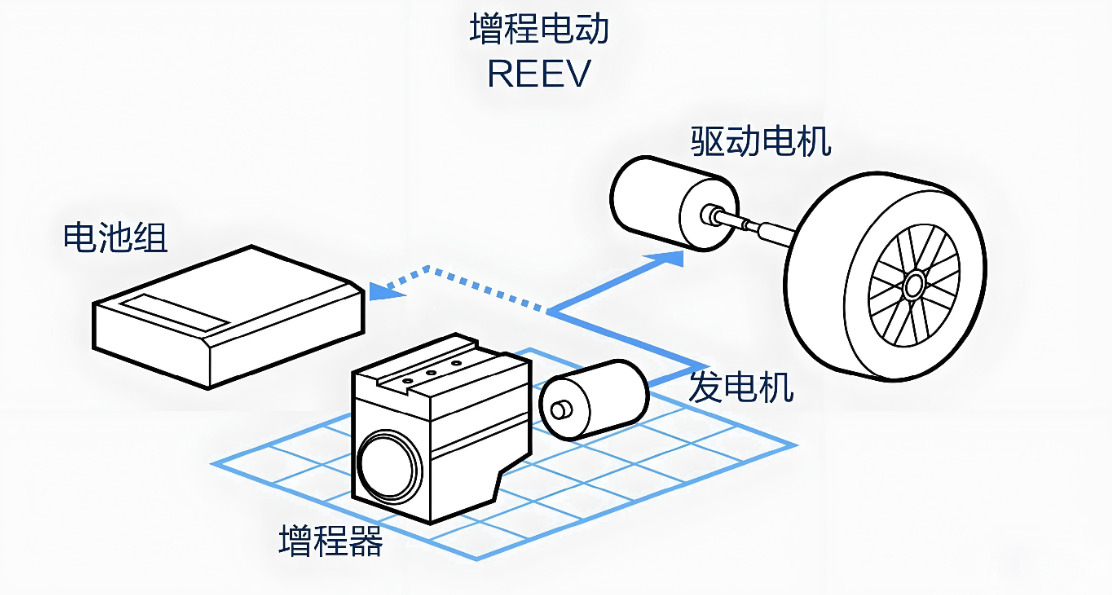 增程电动
REEV

驱动电机

电池组

发电机

增程器