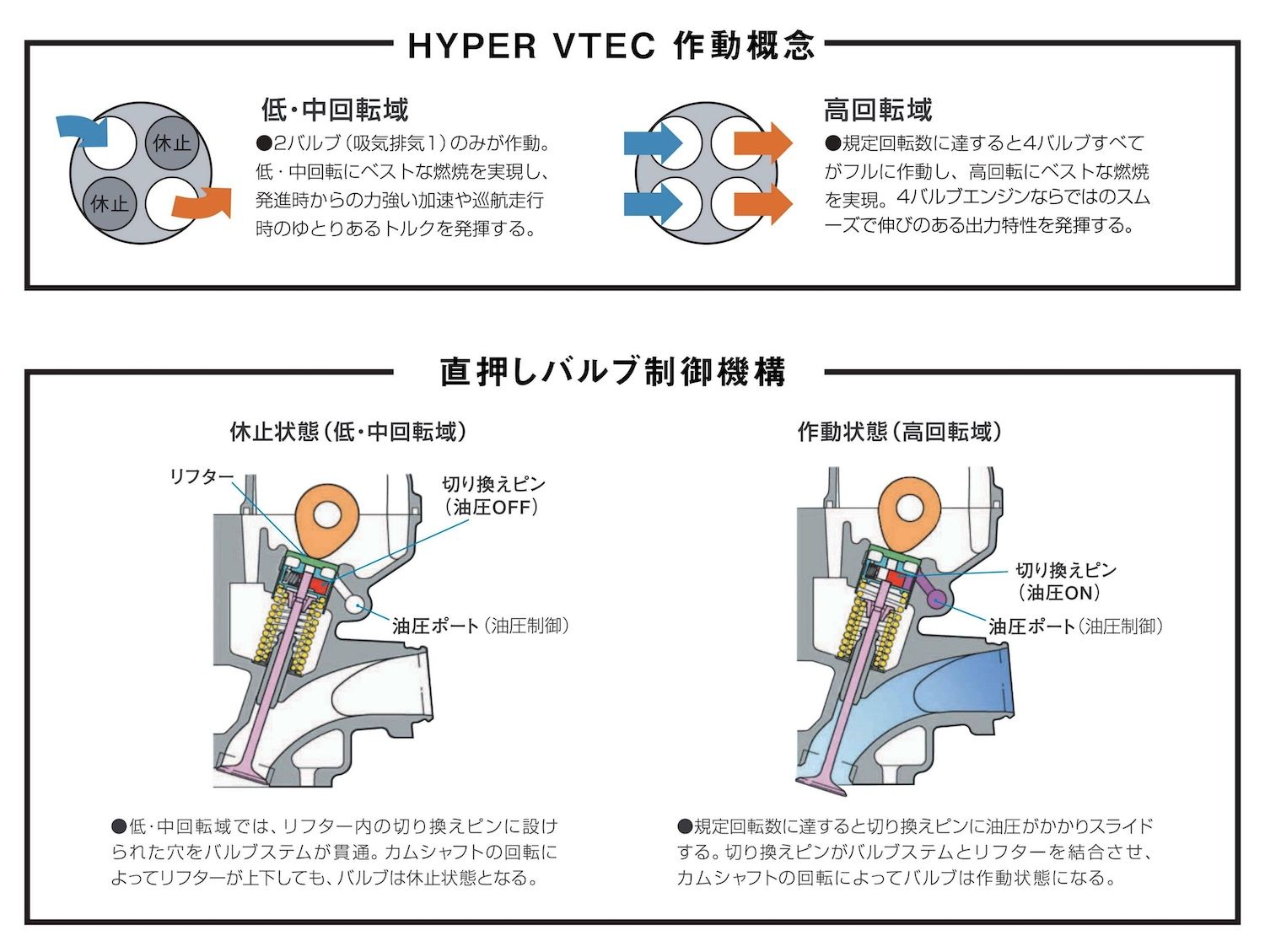 HYPER VTEC 作動概念

休止

休止

低・中回転域

●2バルブ（吸気排気1）のみが作動。低・中回転にベストな燃焼を実現し、発進時からの力強い加速や巡航走行時のゆとりあるトルクを発揮する。

高回転域

●規定回転数に達すると4バルブすべてがフルに作動し、高回転にベストな燃焼を実現。4バルブエンジンならではのスムーズで伸びのある出力特性を発揮する。

直押しバルブ制御機構

休止状態（低・中回転域）

リフター

切り換えピン（油圧OFF）

油圧ポート（油圧制御）

●低・中回転域では、リフター内の切り換えピンに設けられた穴をバルブステムが貫通。カムシャフトの回転によってリフターが上下しても、バルブは休止状態となる。

作動状態（高回転域）

切り換えピン（油圧ON）

油圧ポート（油圧制御）

●規定回転数に達すると切り換えピンに油圧がかかりスライドする。切り換えピンがバルブステムとリフターを結合させ、カムシャフトの回転によってバルブは作動状態になる。