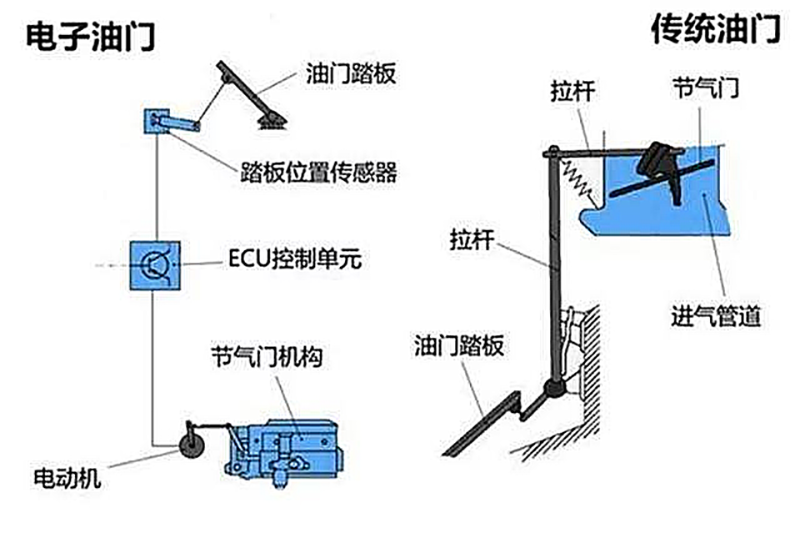 电子油门

油门踏板

踏板位置传感器

ECU控制单元

节气门机构

电动机

传统油门

拉杆

节气门

拉杆

进气管道

油门踏板