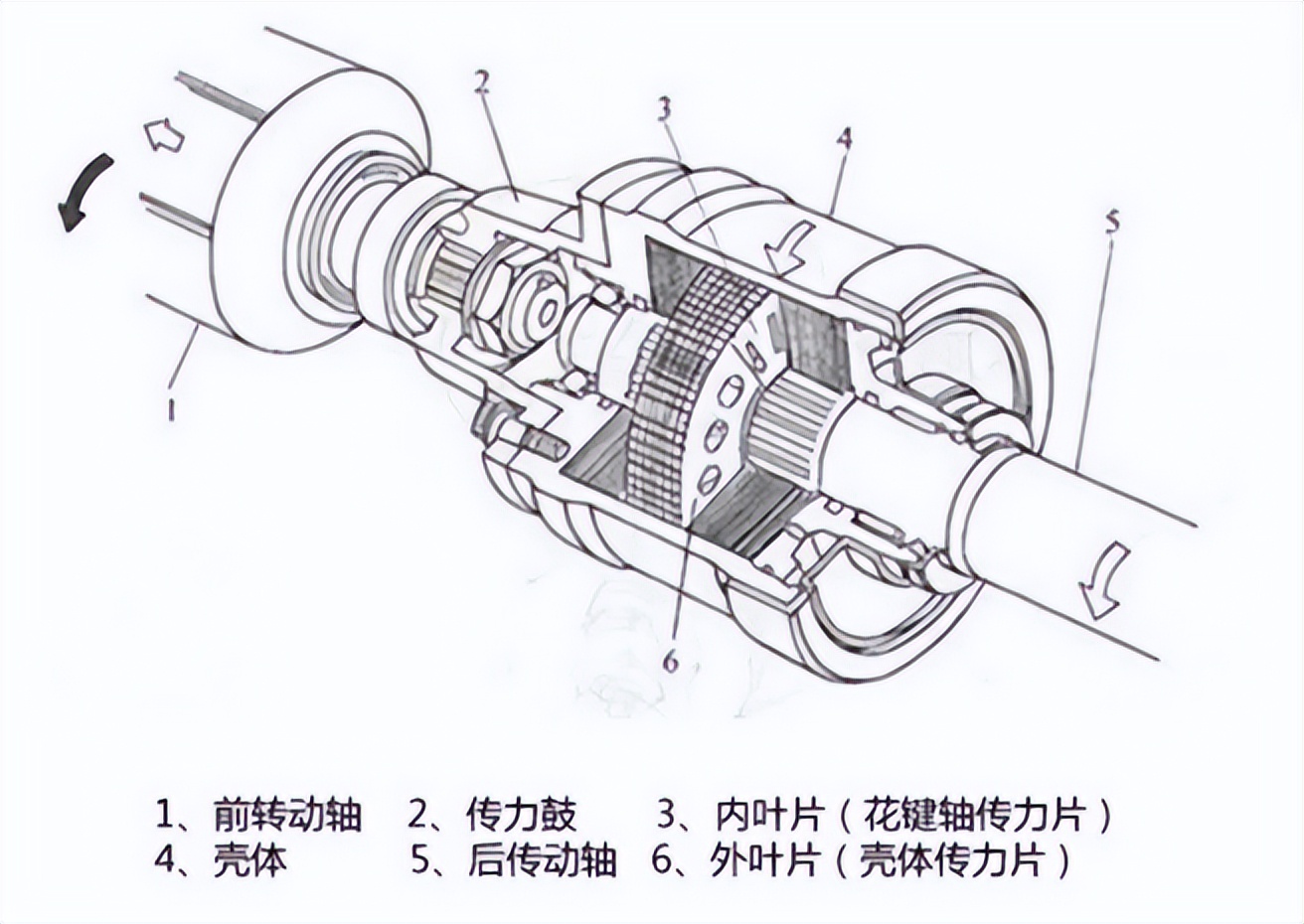 2
3
4
5
1
6

1、前转动轴　2、传力鼓　3、内叶片（花键轴传力片）
4、壳体　5、后传动轴　6、外叶片（壳体传力片）